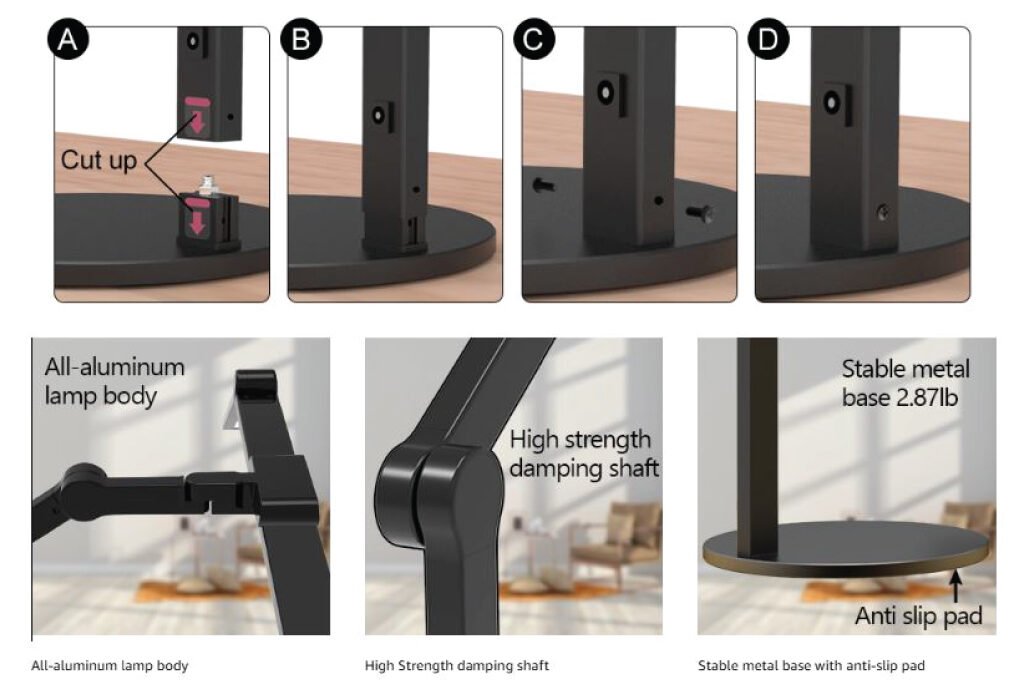 A

Cut up

B

C

D

All-aluminum lamp body

High strength damping shaft

Stable metal base 2.87lb

Anti slip pad

All-aluminum lamp body

High Strength damping shaft

Stable metal base with anti-slip pad